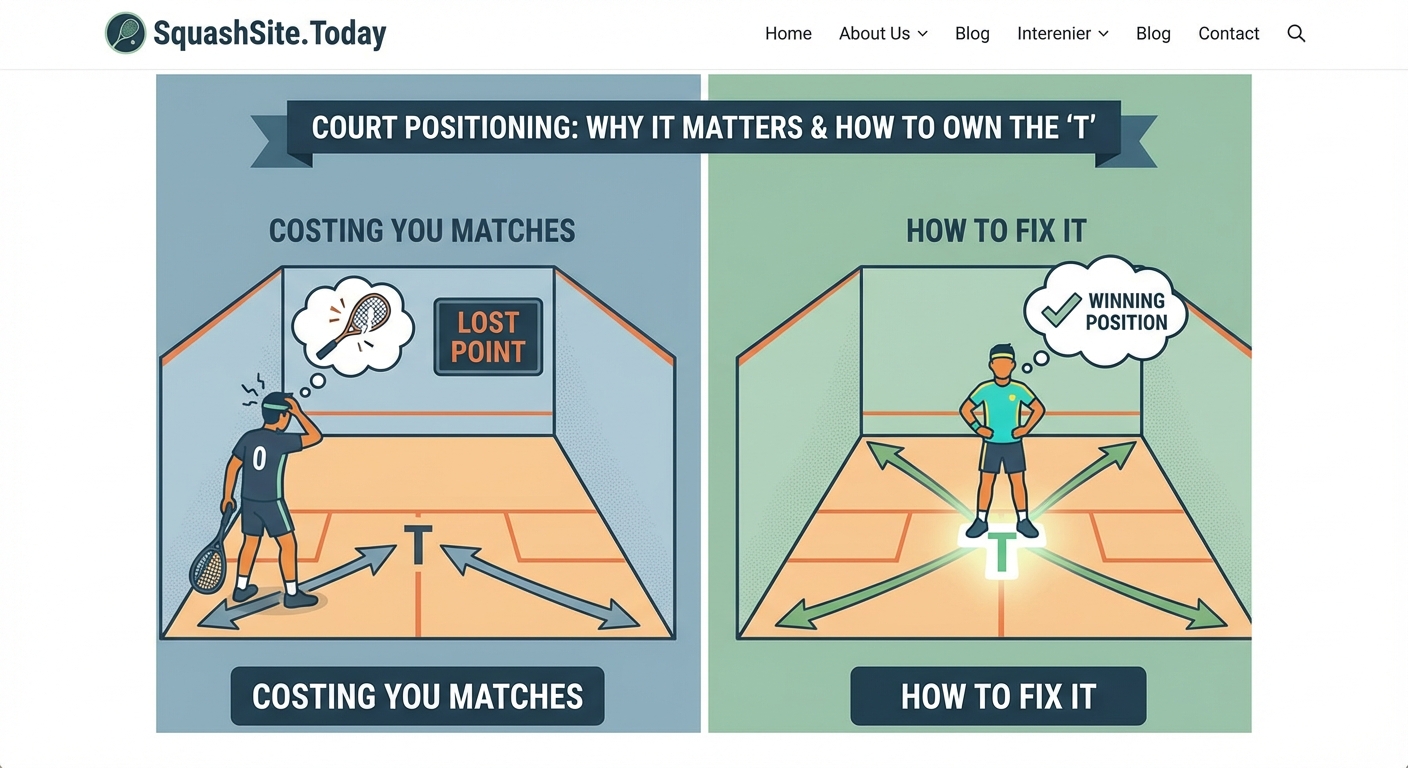 SquashSite.Today

Home About Us Blog Interenier Blog Contact

COURT POSITIONING: WHY IT MATTERS & HOW TO OWN THE 'T'

COSTING YOU MATCHES

LOST POINT

0

T

COSTING YOU MATCHES

HOW TO FIX IT

WINNING POSITION

T

HOW TO FIX IT